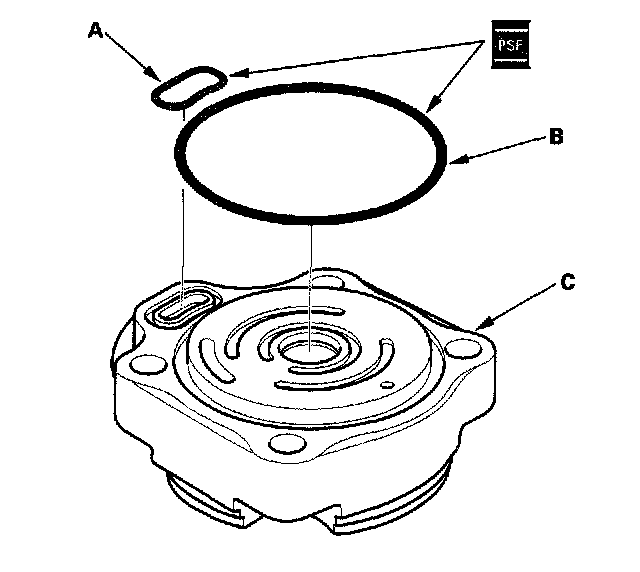 A

PSF

B

C