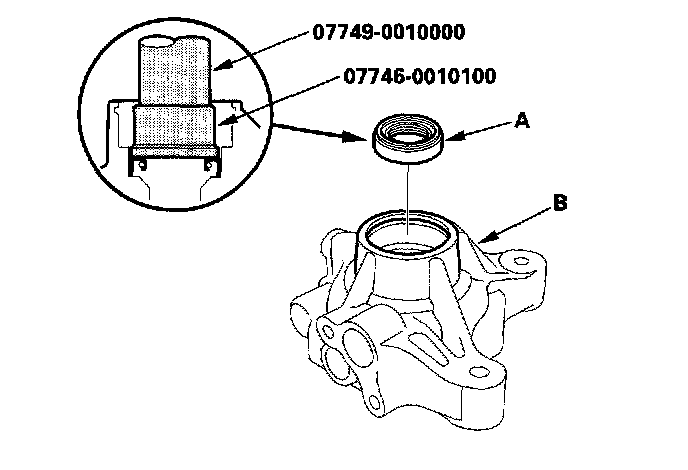 07749-0010000

07746-0010100

A

B