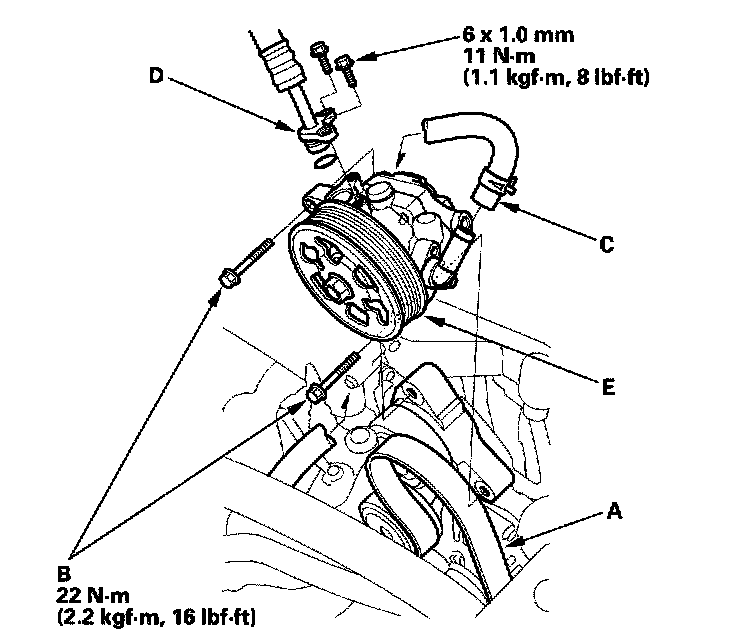 6 x 1.0 mm
11 N·m
(1.1 kgf·m, 8 lbf·ft)

D

C

E

A

B
22 N·m
(2.2 kgf·m, 16 lbf·ft)