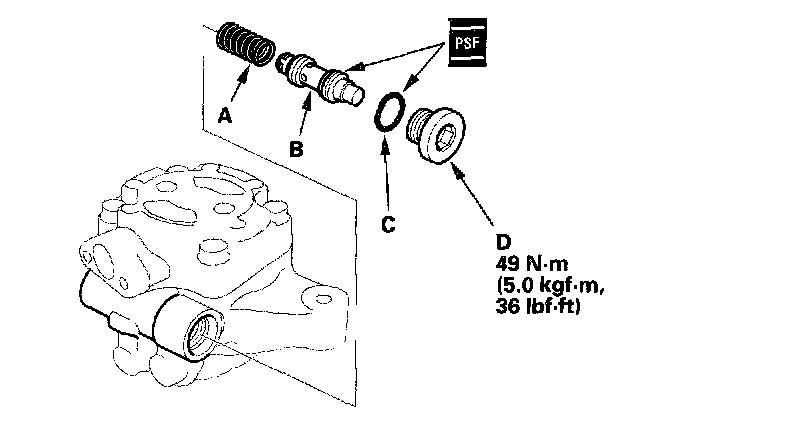 PSF

A

B

C

D
49 N·m
(5.0 kgf·m,
36 lbf·ft)