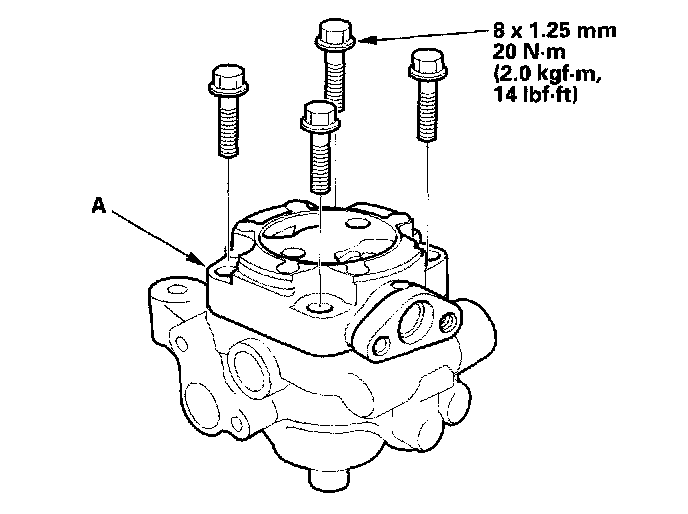 8 x 1.25 mm
20 N·m
(2.0 kgf·m,
14 lbf·ft)

A