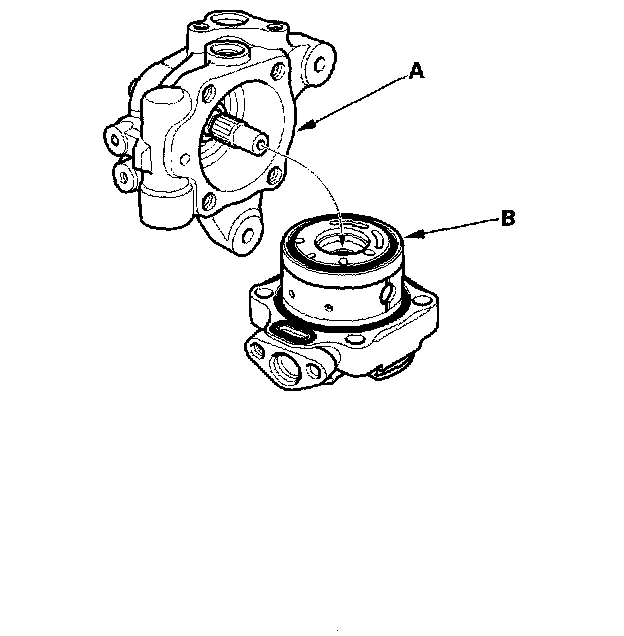 A

B