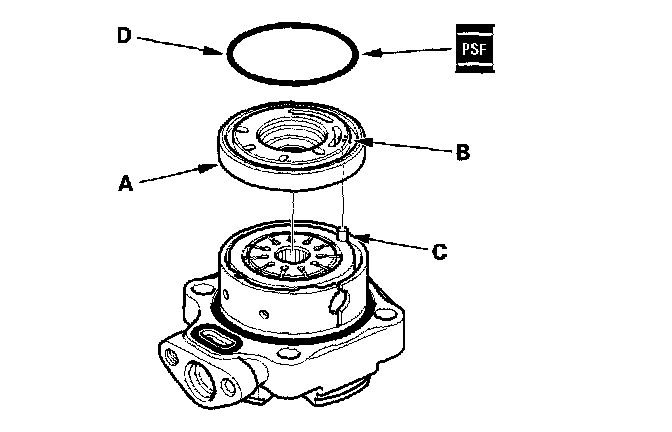 D
PSF
B
A
C