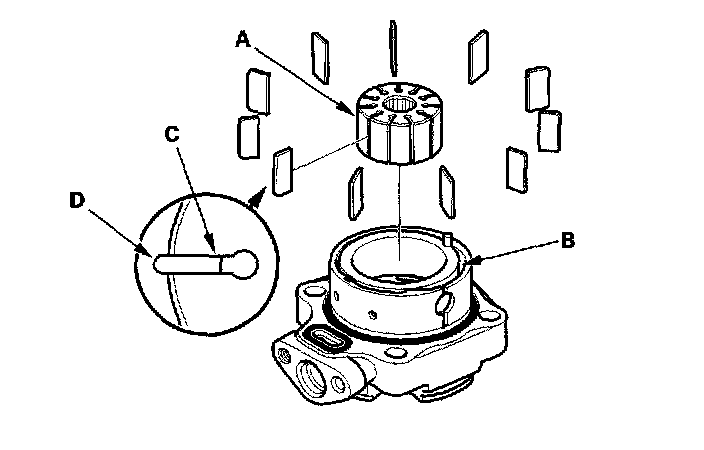 A
C
D
B