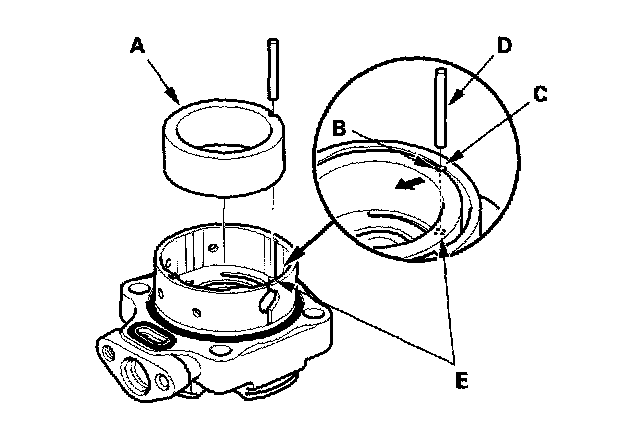 A
D
C
B
E