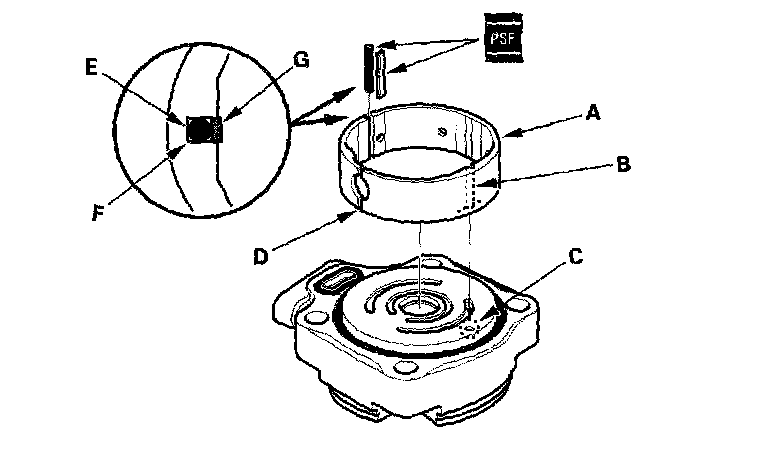 PSF
E
G
A
B
F
D
C