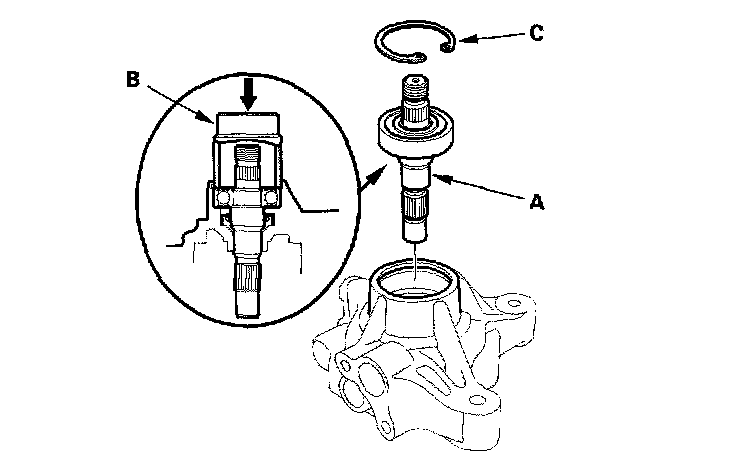 C
B
A