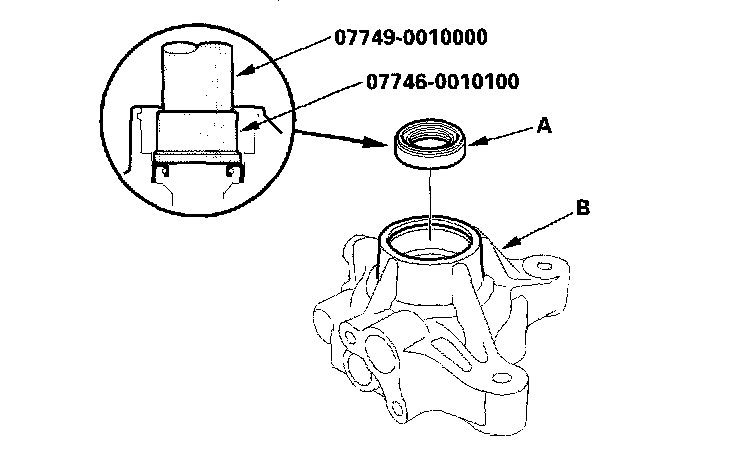 07749-0010000
07746-0010100
A
B