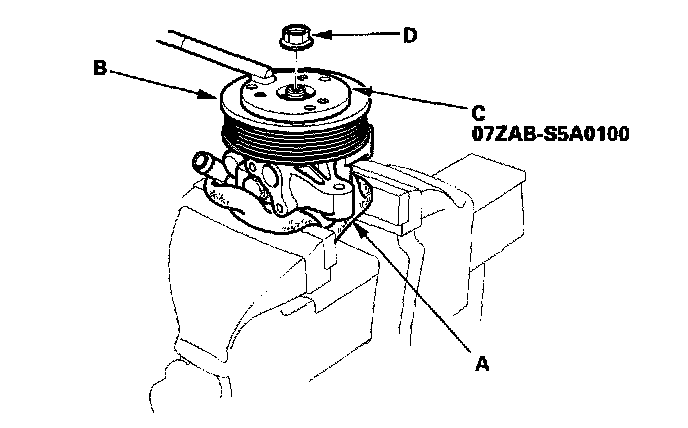 D

B

C
07ZAB-S5A0100

A