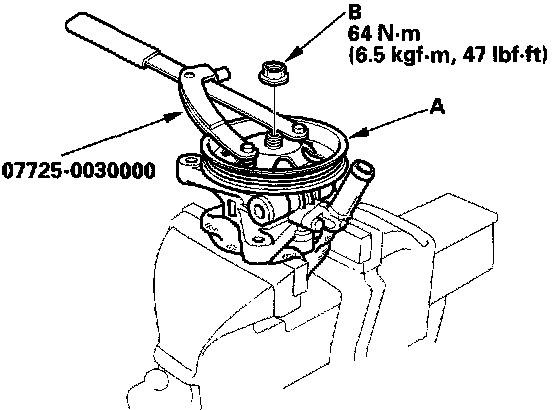 B
64 N·m
(6.5 kgf·m, 47 lbf·ft)

A

07725-0030000