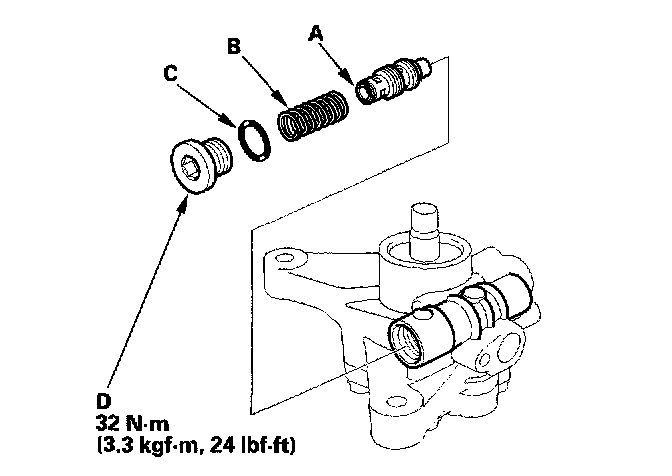 C

B

A

D
32 N·m
(3.3 kgf·m, 24 lbf·ft)