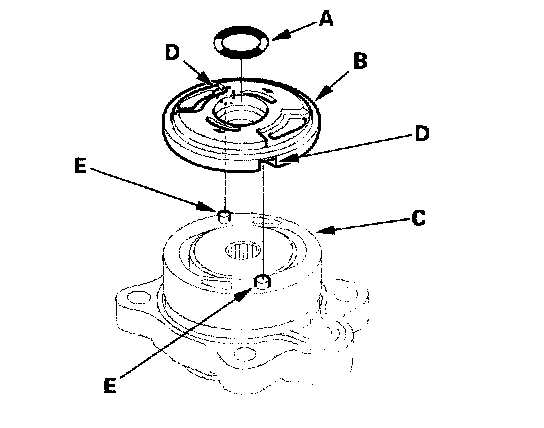 A
D
B
D
E
C
E