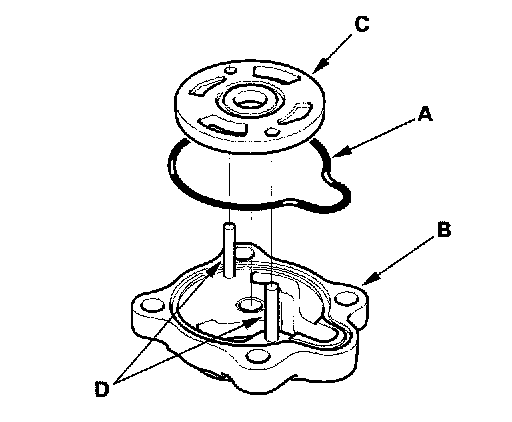 C
A
B
D