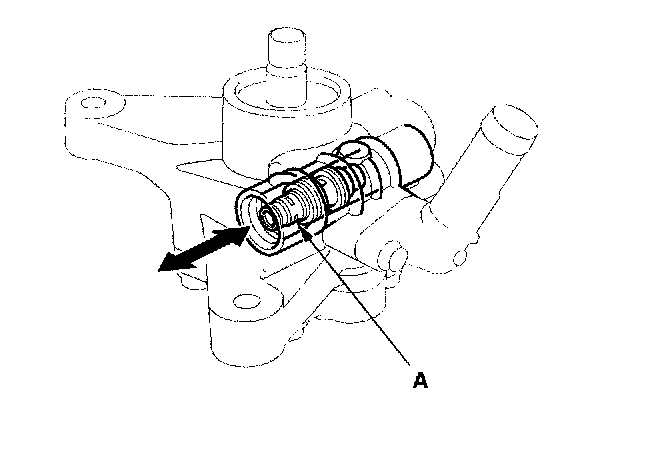 A