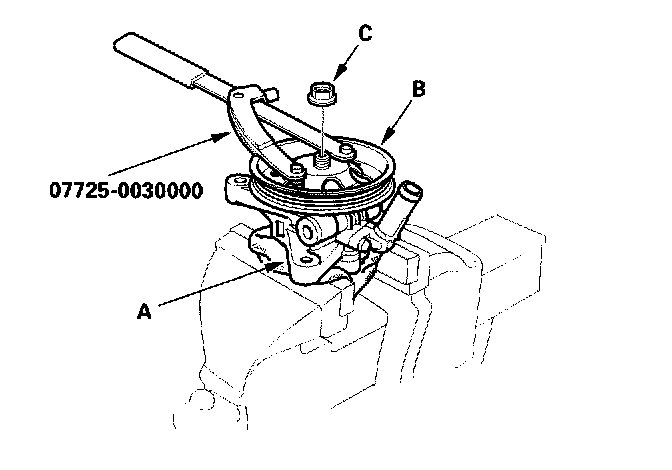 C
B
07725-0030000
A