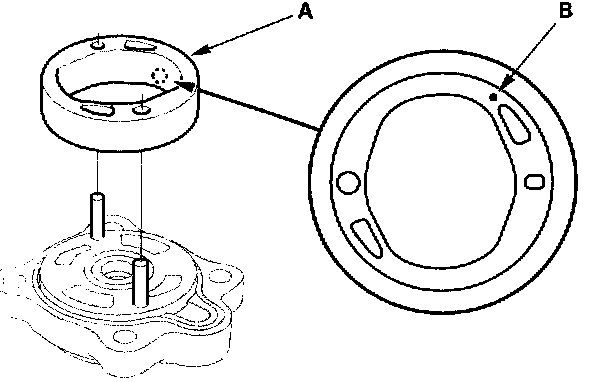 A
B