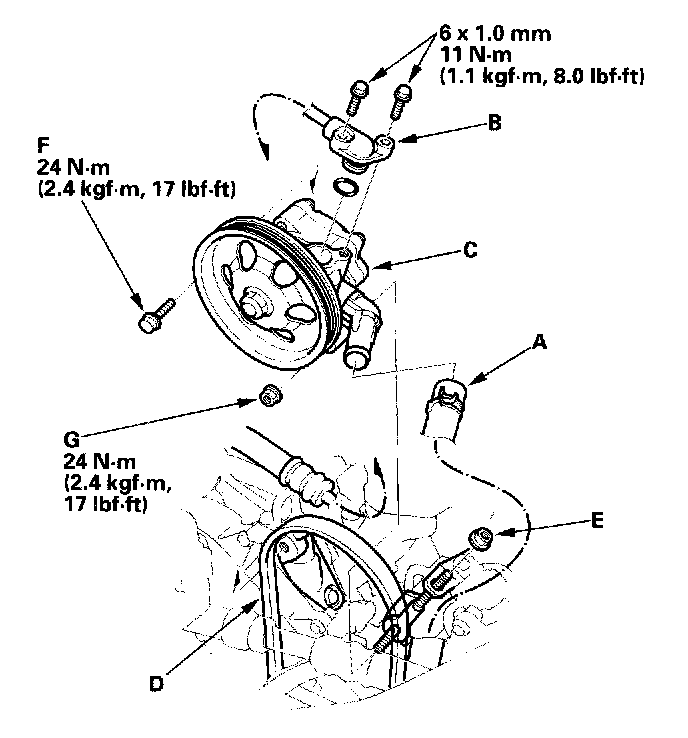 6 x 1.0 mm
11 N·m
(1.1 kgf·m, 8.0 lbf·ft)

B

F
24 N·m
(2.4 kgf·m, 17 lbf·ft)

C

A

G
24 N·m
(2.4 kgf·m,
17 lbf·ft)

E

D