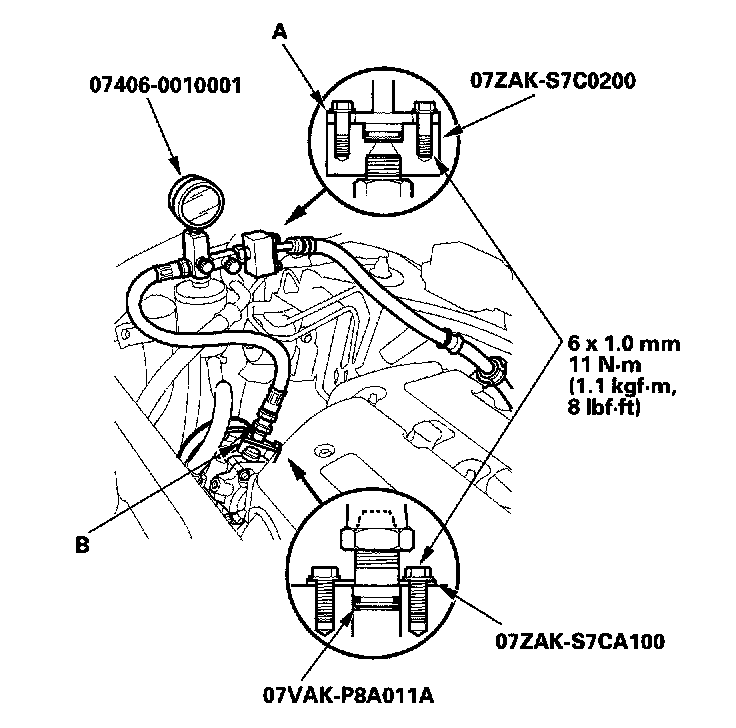 A

07406-0010001

07ZAK-S7C0200

6 x 1.0 mm
11 N·m
(1.1 kgf·m,
8 lbf·ft)

B

07ZAK-S7CA100

07VAK-P8A011A