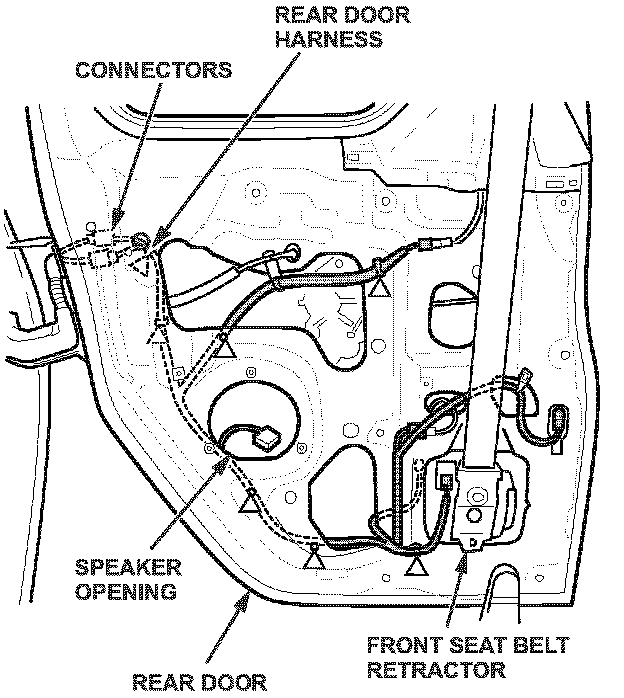 REAR DOOR HARNESS

CONNECTORS

SPEAKER OPENING

FRONT SEAT BELT RETRACTOR

REAR DOOR