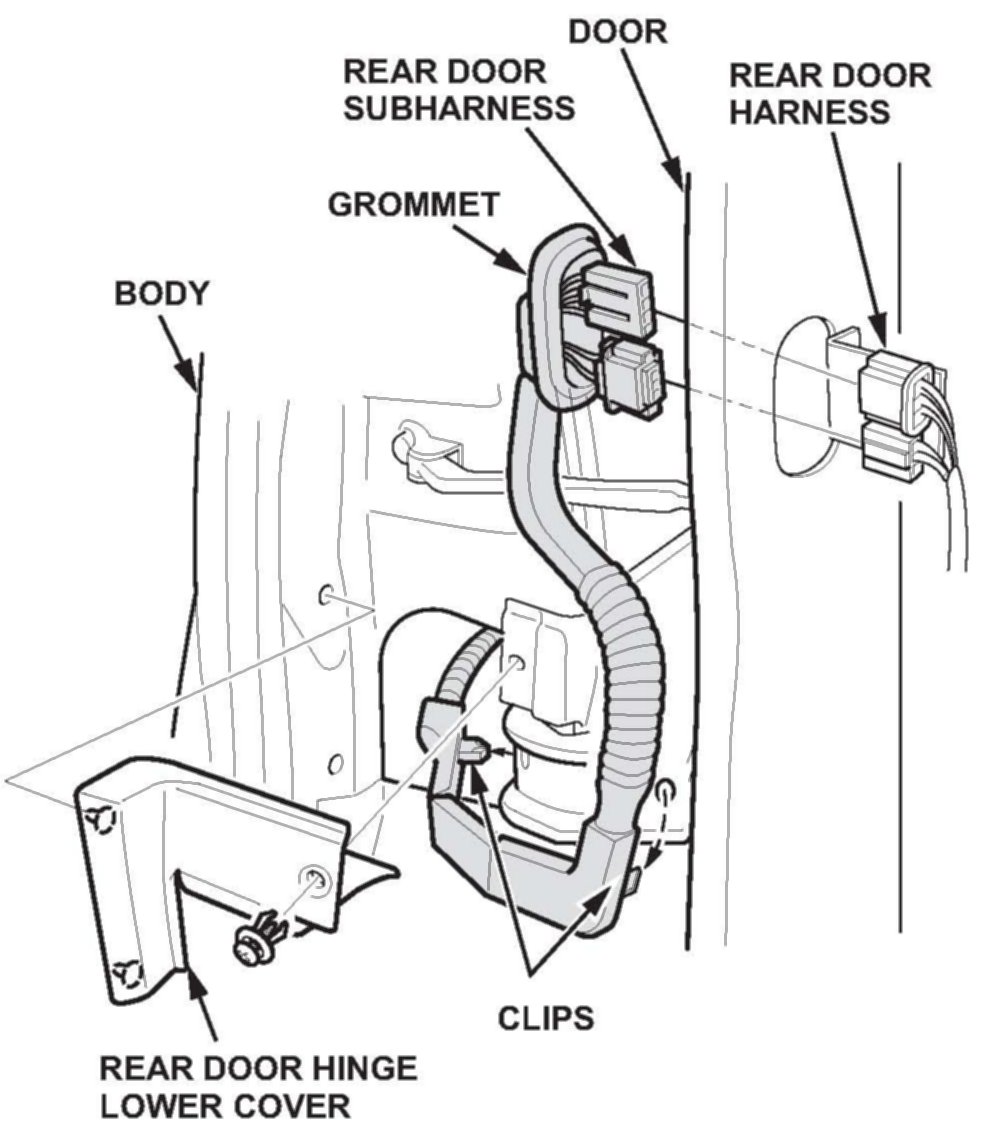 DOOR

REAR DOOR SUBHARNESS

REAR DOOR HARNESS

GROMMET

BODY

CLIPS

REAR DOOR HINGE LOWER COVER