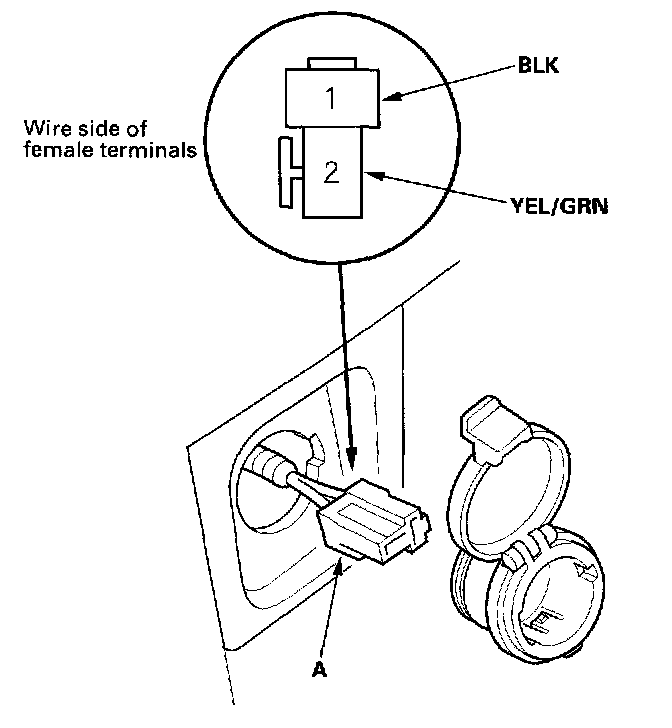 BLK

1

Wire side of female terminals

2

YEL/GRN

A