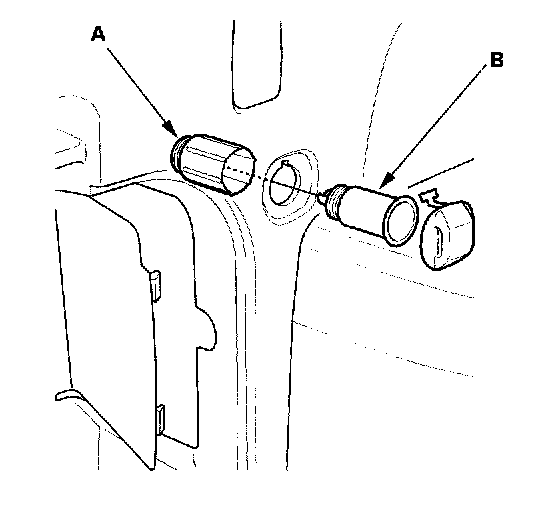 A

B