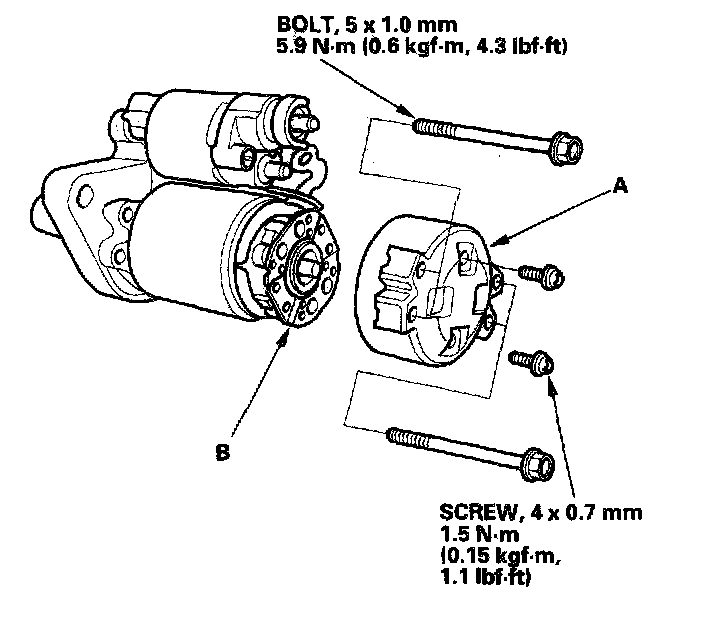 BOLT, 5 x 1.0 mm
5.9 N·m (0.6 kgf·m, 4.3 lbf·ft)

A

B

SCREW, 4 x 0.7 mm
1.5 N·m
(0.15 kgf·m,
1.1 lbf·ft)