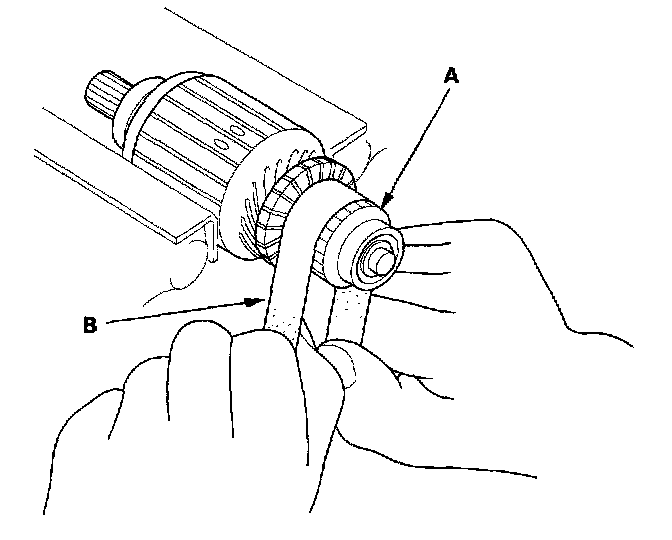 A

B