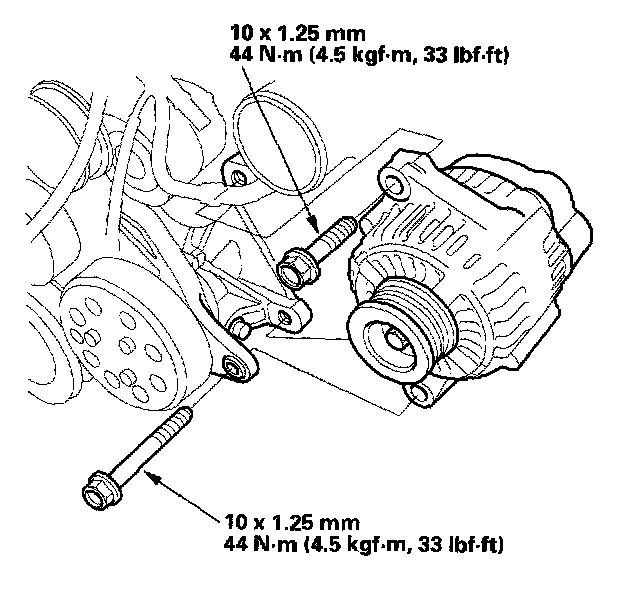 10 x 1.25 mm
44 N·m (4.5 kgf·m, 33 lbf·ft)

10 x 1.25 mm
44 N·m (4.5 kgf·m, 33 lbf·ft)