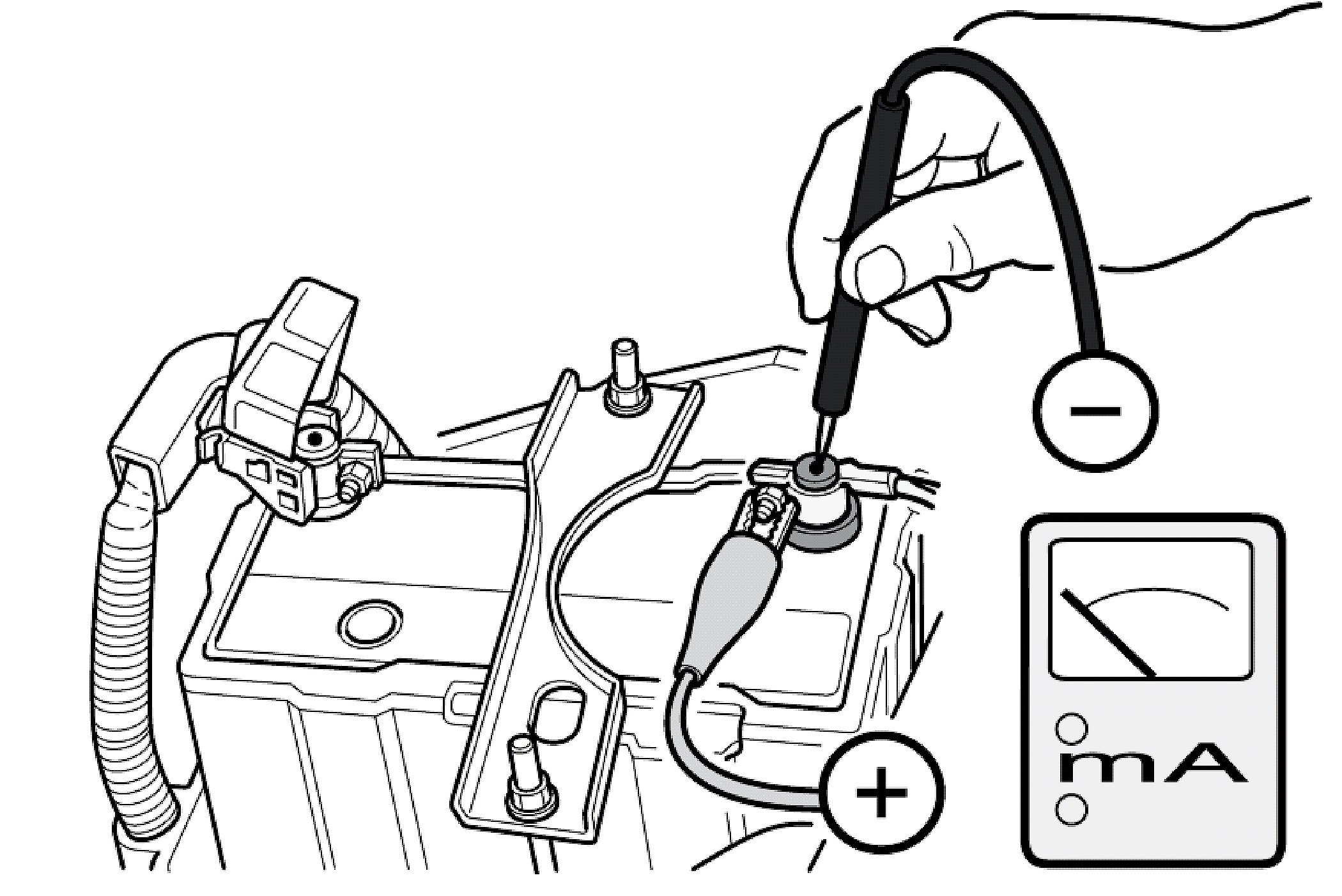 −
+
mA