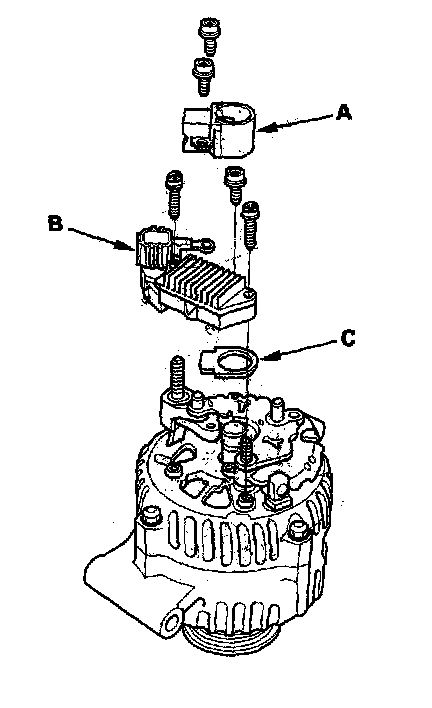 A

B

C