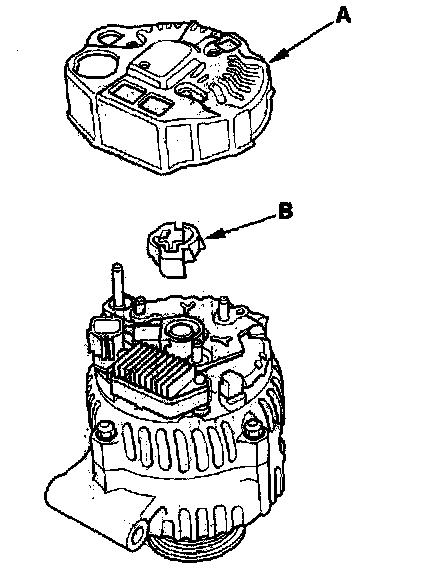 A

B