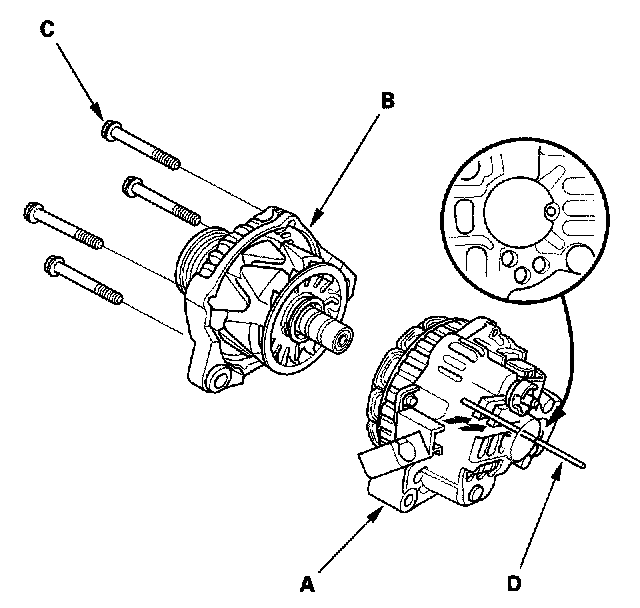 C

B

A

D