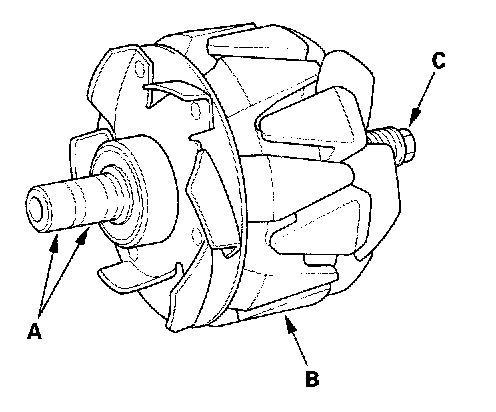 C
A
B