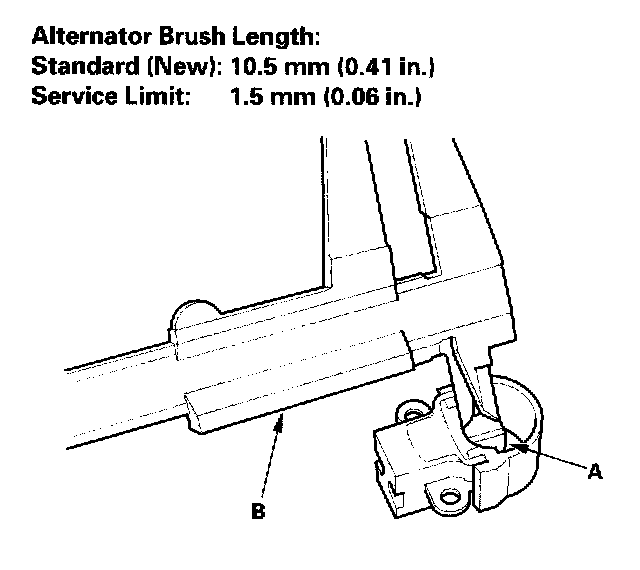 Alternator Brush Length:
Standard (New): 10.5 mm (0.41 in.)
Service Limit: 1.5 mm (0.06 in.)

A

B