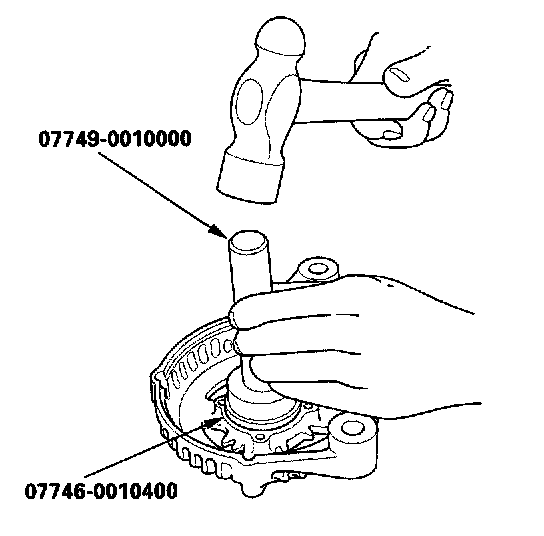 07749-0010000

07746-0010400