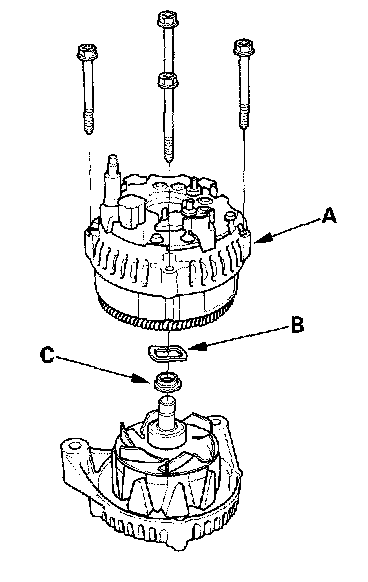 A

B

C