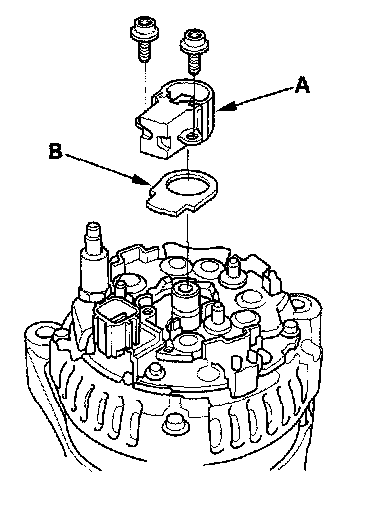 A

B