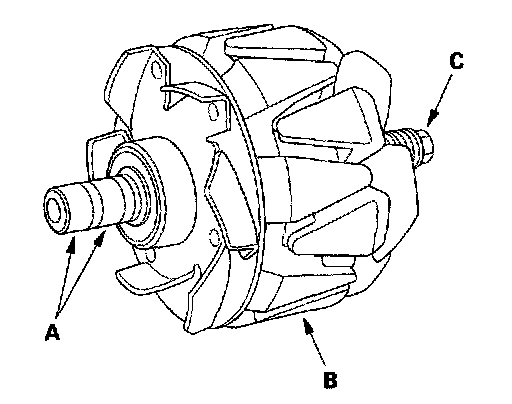 C

A

B