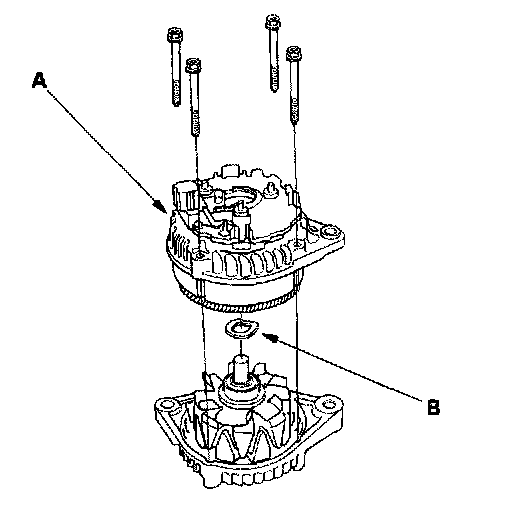 A

B