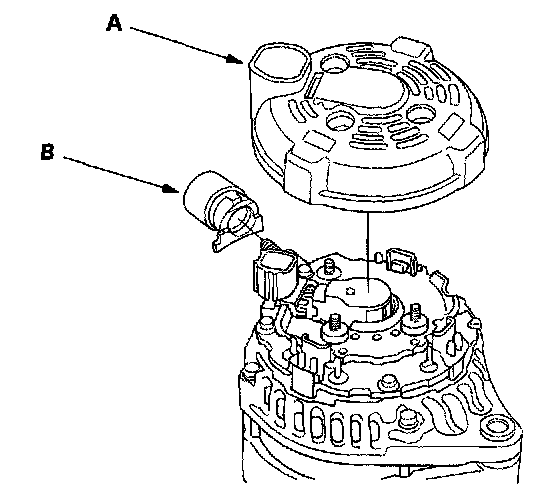 A

B