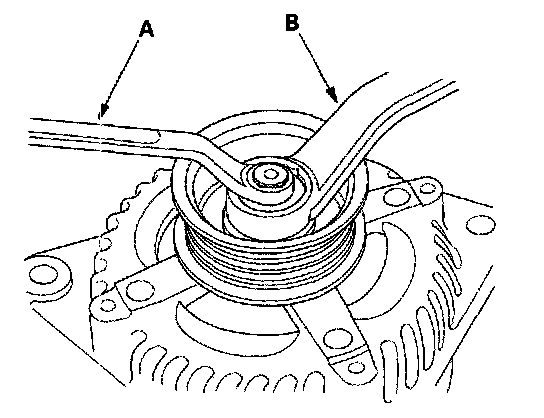 A

B