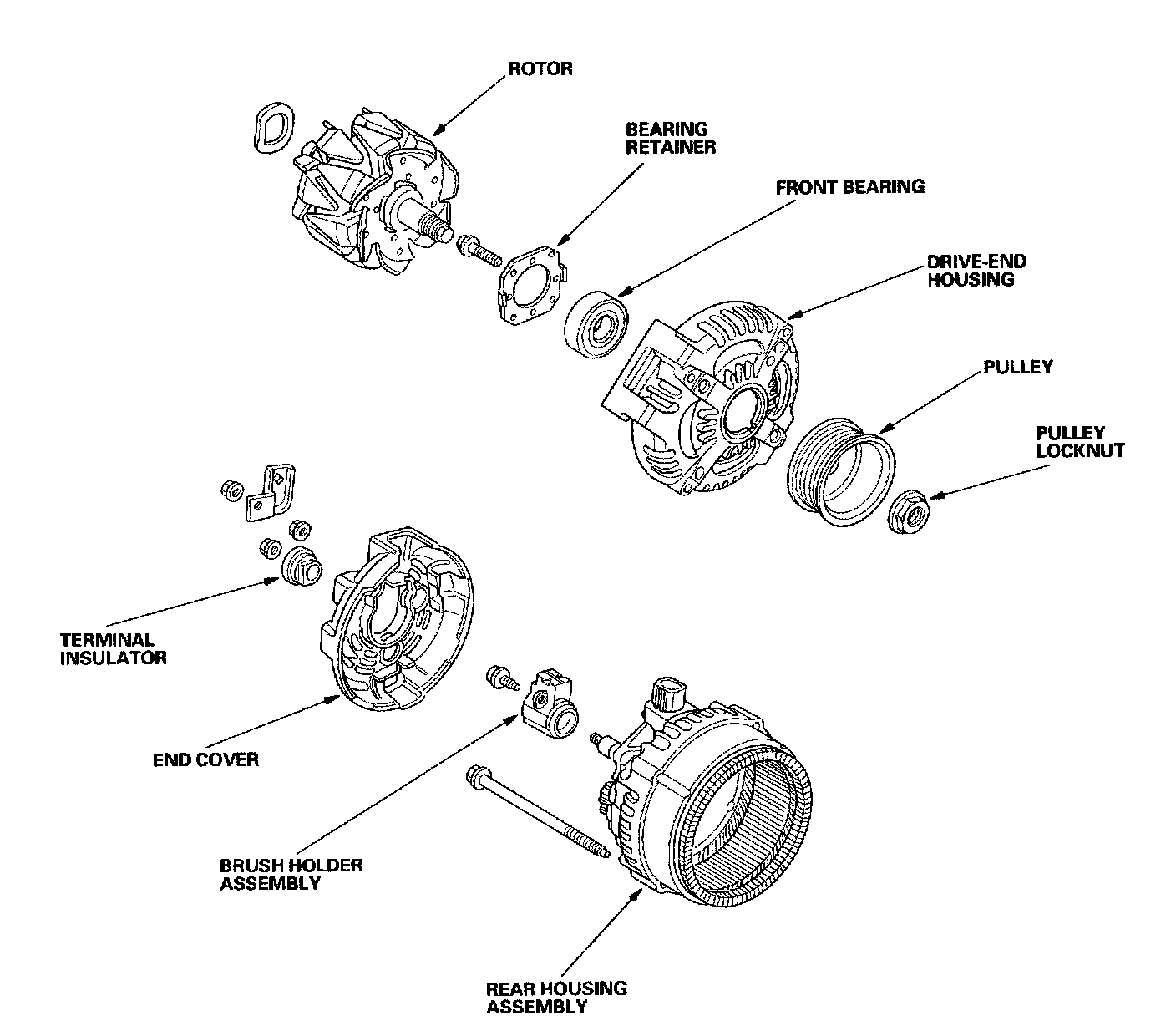 ROTOR

BEARING
RETAINER

FRONT BEARING

DRIVE-END
HOUSING

PULLEY

PULLEY
LOCKNUT

TERMINAL
INSULATOR

END COVER

BRUSH HOLDER
ASSEMBLY

REAR HOUSING
ASSEMBLY