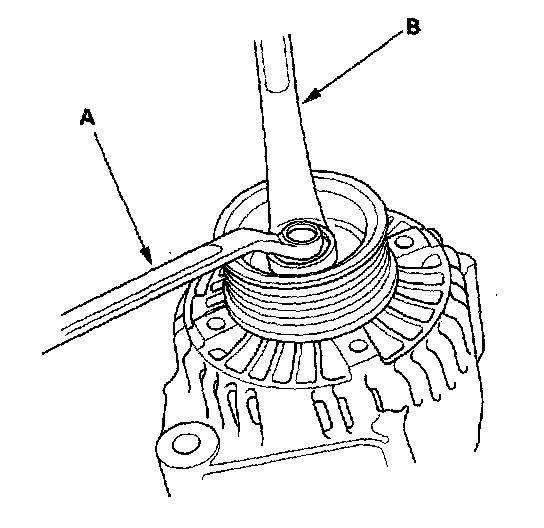 B

A