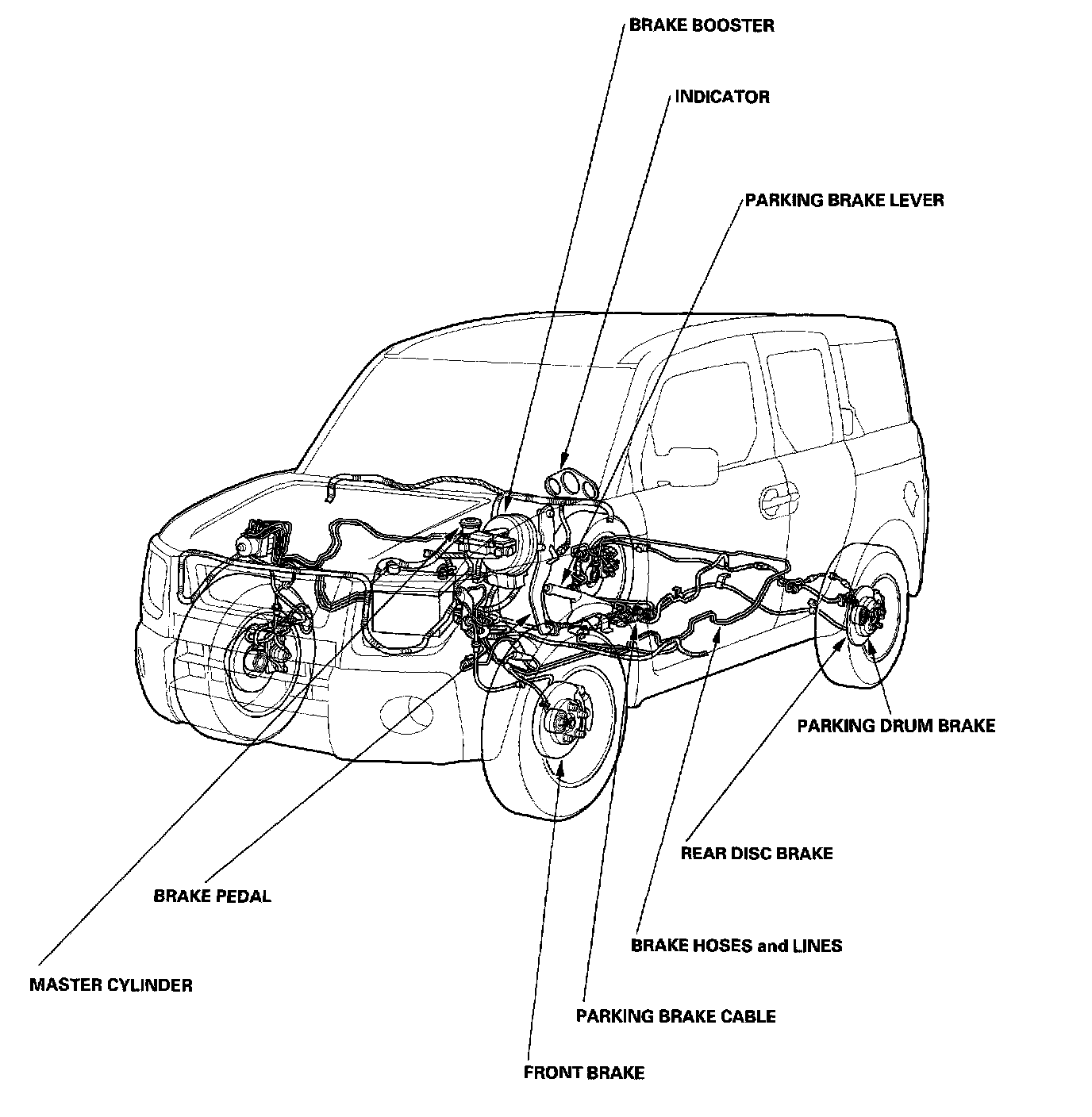 BRAKE BOOSTER

INDICATOR

PARKING BRAKE LEVER

PARKING DRUM BRAKE

REAR DISC BRAKE

BRAKE PEDAL

BRAKE HOSES and LINES

MASTER CYLINDER

PARKING BRAKE CABLE

FRONT BRAKE