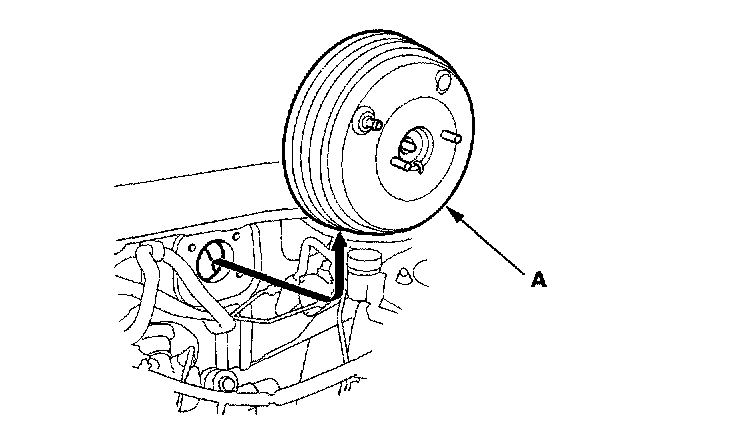 A