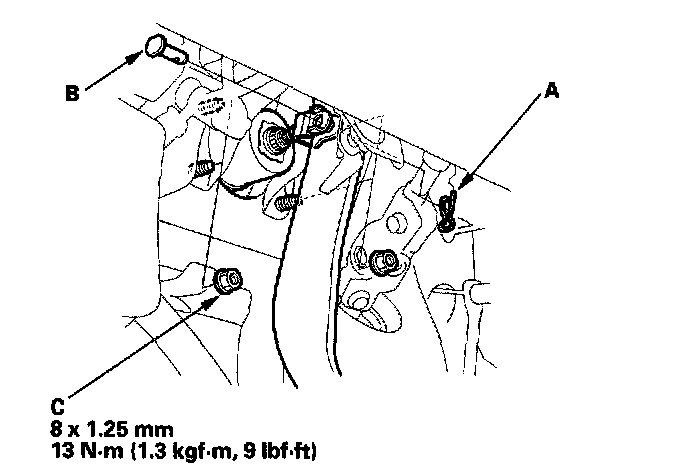 B

A

C
8 x 1.25 mm
13 N·m (1.3 kgf·m, 9 lbf·ft)