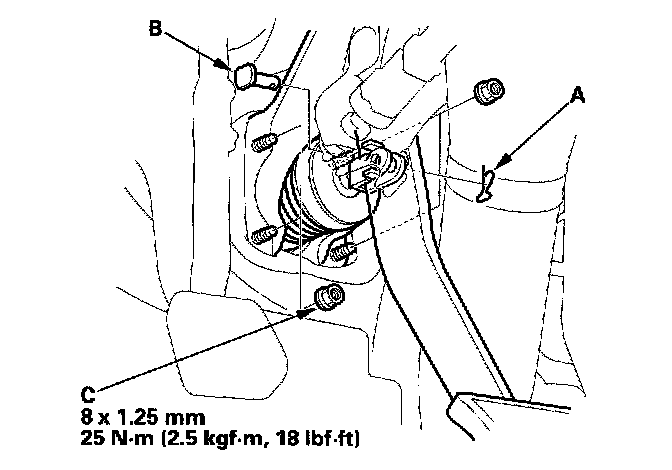 B

A

C
8 x 1.25 mm
25 N·m (2.5 kgf·m, 18 lbf·ft)