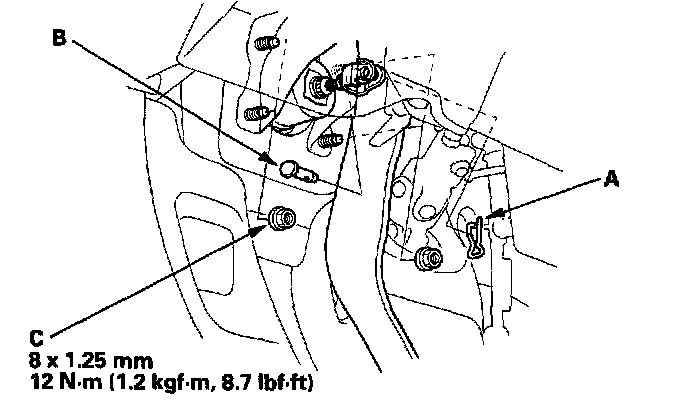 B

A

C
8 x 1.25 mm
12 N·m (1.2 kgf·m, 8.7 lbf·ft)