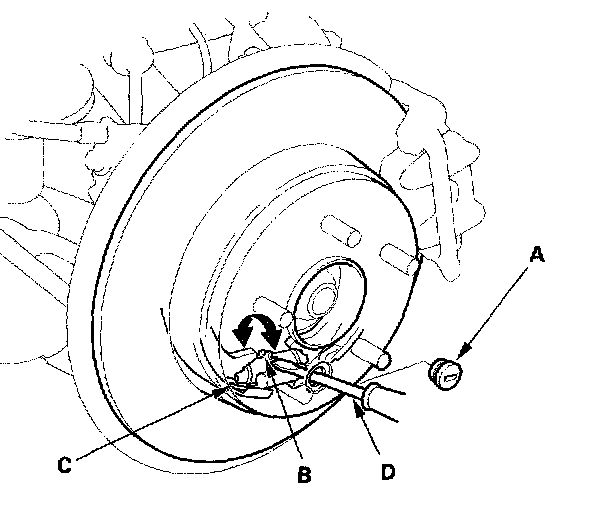 A
C
B
D